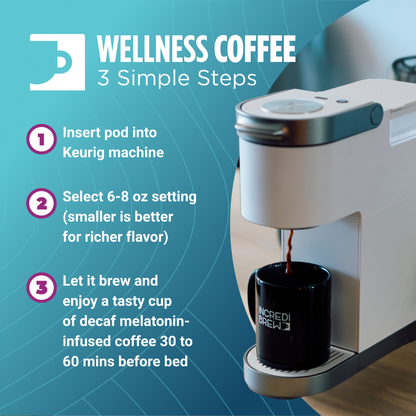 WELLNESS COFFEE
3 Simple Steps

1 Insert pod into Keurig machine

2 Select 6-8 oz setting (smaller is better for richer flavor)

3 Let it brew and enjoy a tasty cup of decaf melatonin-infused coffee 30 to 60 mins before bed

INCREDI BREW